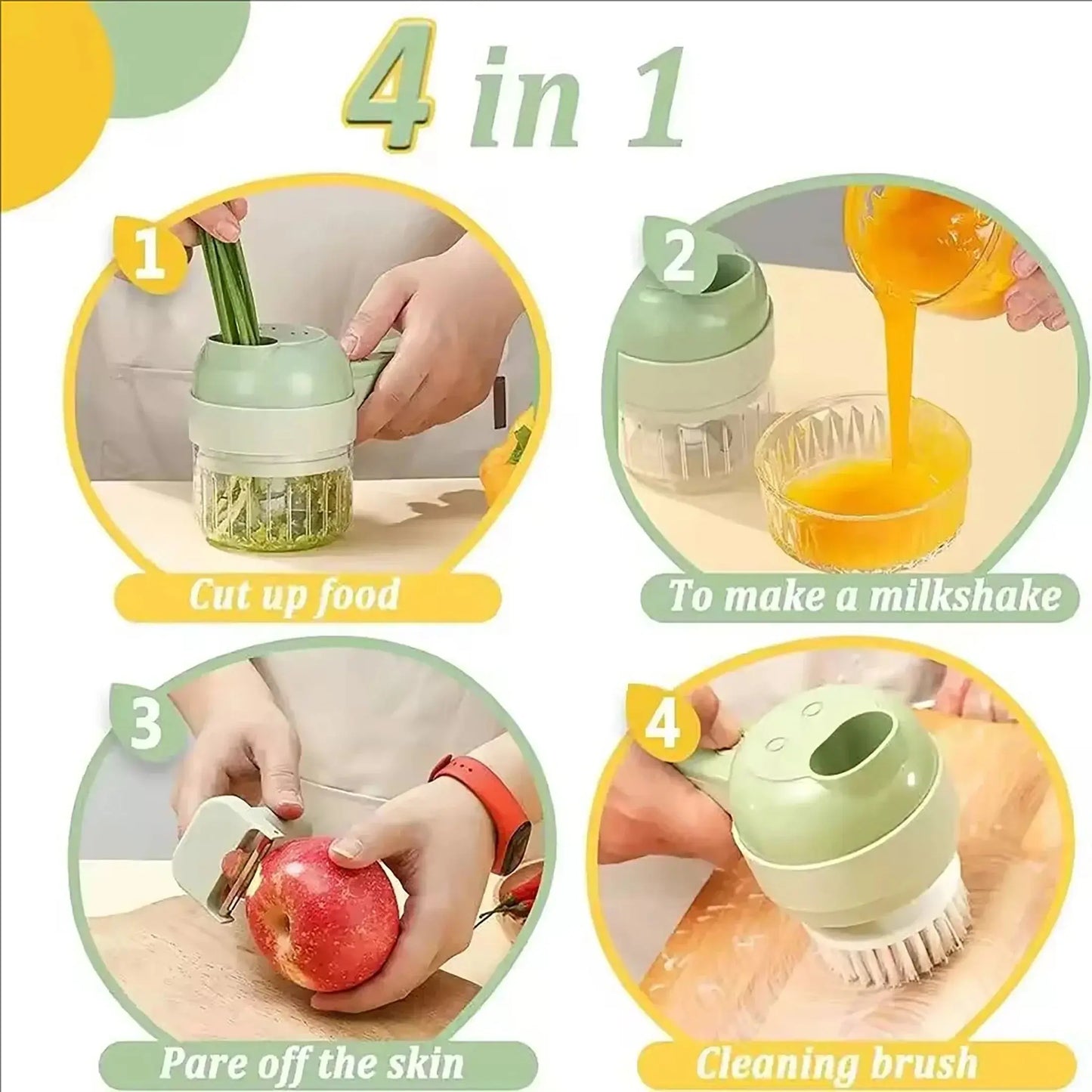 4 in 1

1

Cut up food

2

To make a milkshake

3

Pare off the skin

4

Cleaning brush