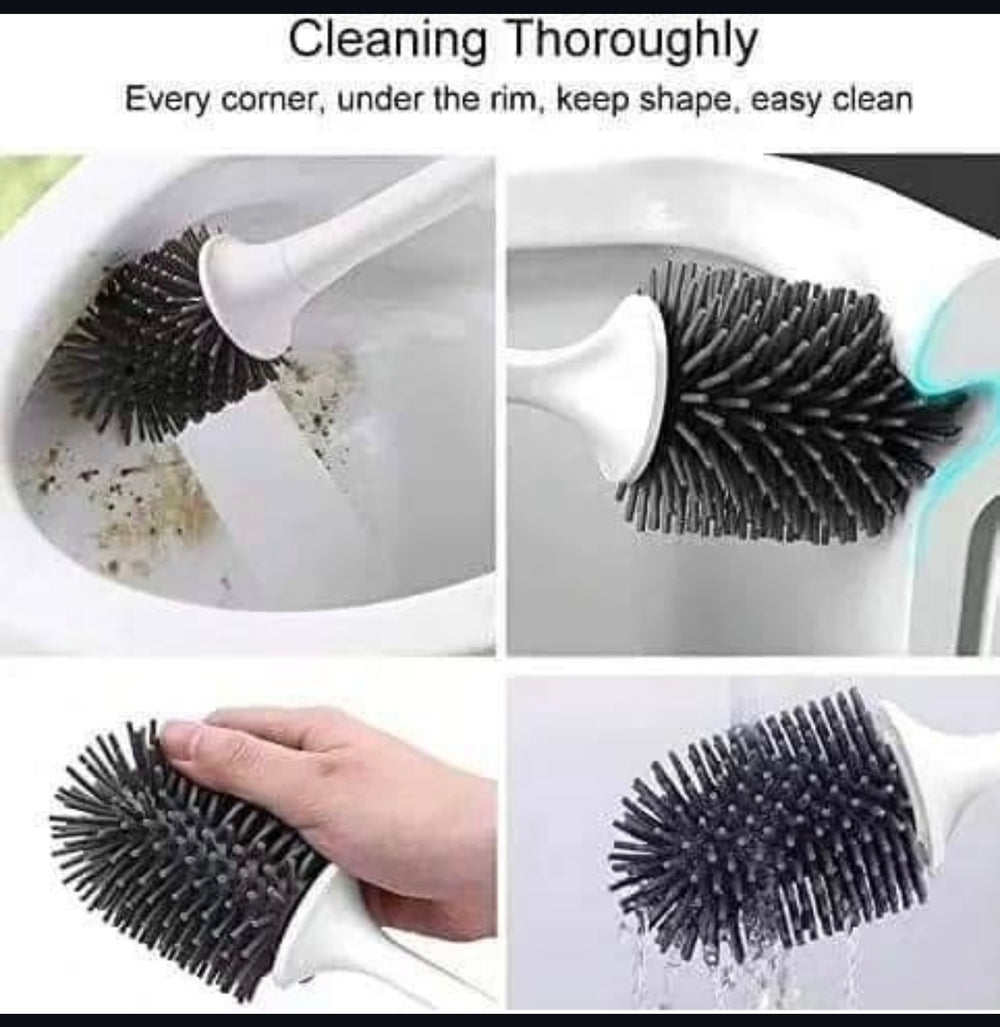 Cleaning Thoroughly

Every corner, under the rim, keep shape, easy clean