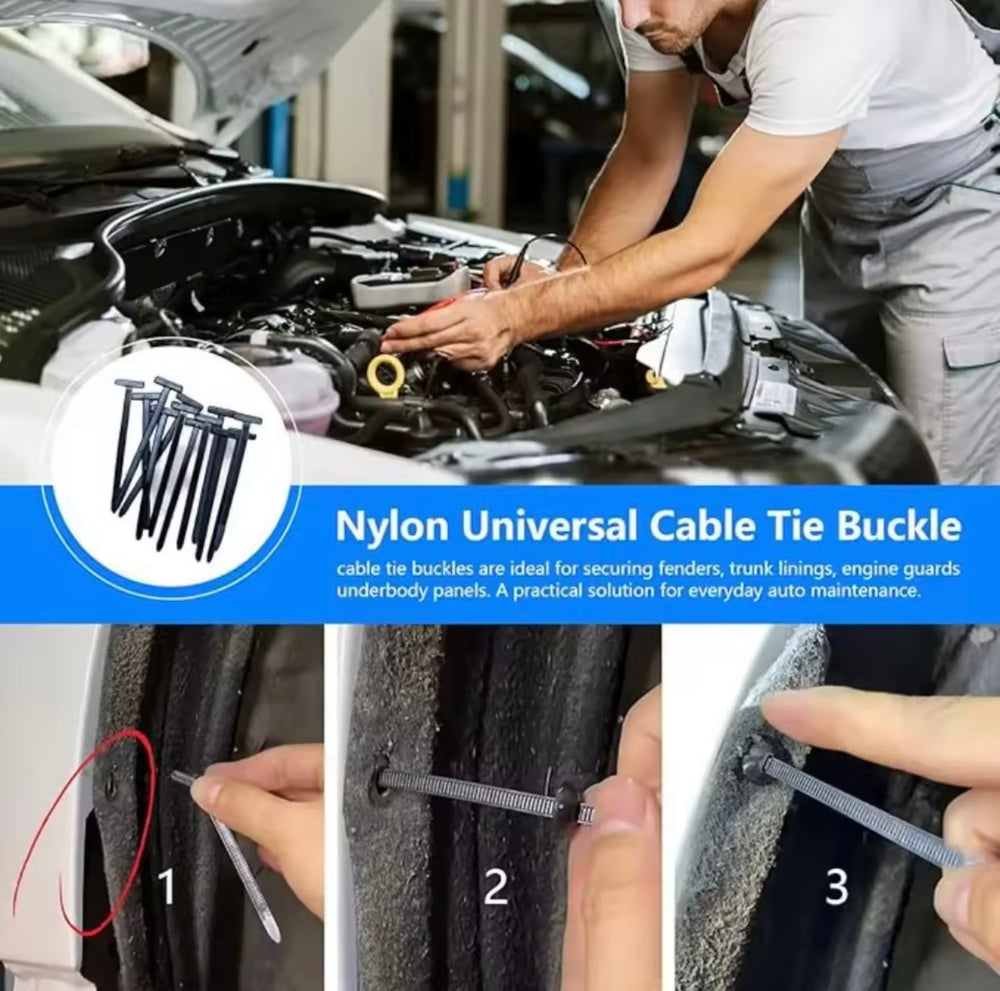 Nylon Universal Cable Tie Buckle

cable tie buckles are ideal for securing fenders, trunk linings, engine guards underbody panels. A practical solution for everyday auto maintenance.

1

2

3