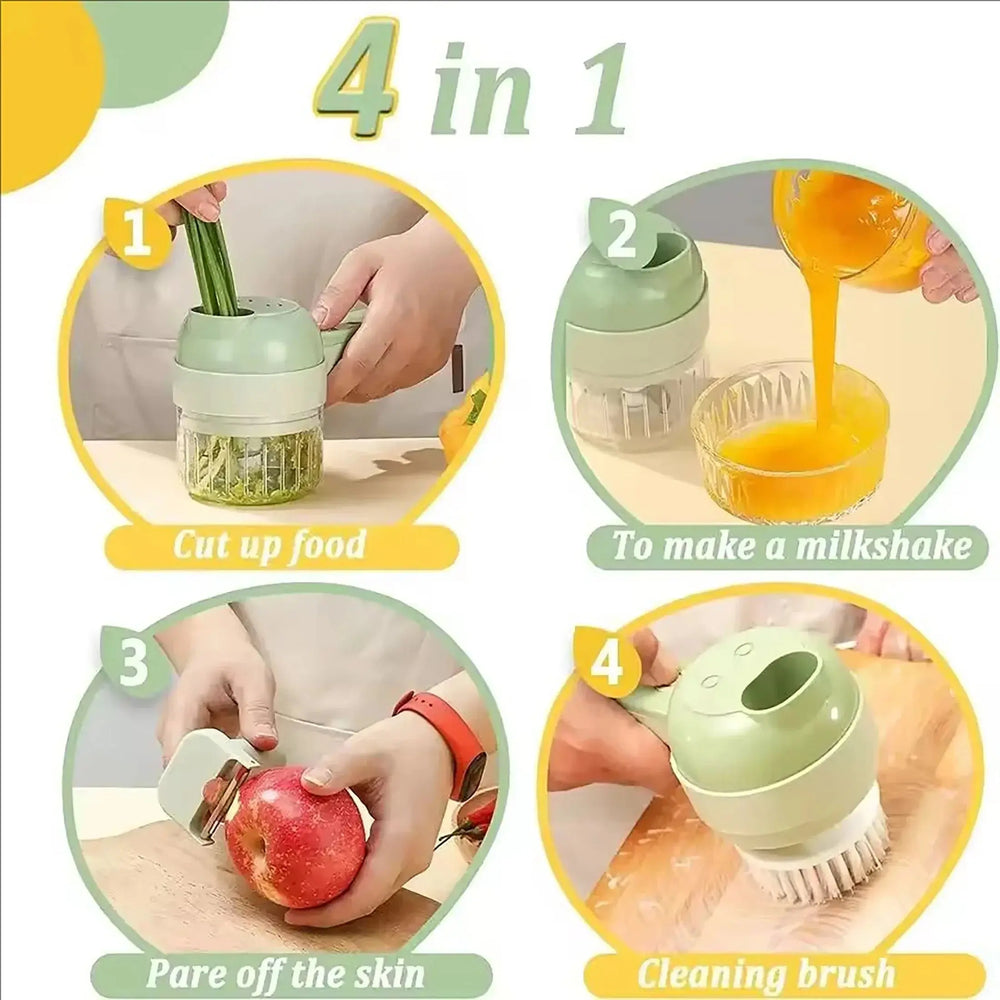 4 in 1

1
Cut up food

2
To make a milkshake

3
Pare off the skin

4
Cleaning brush