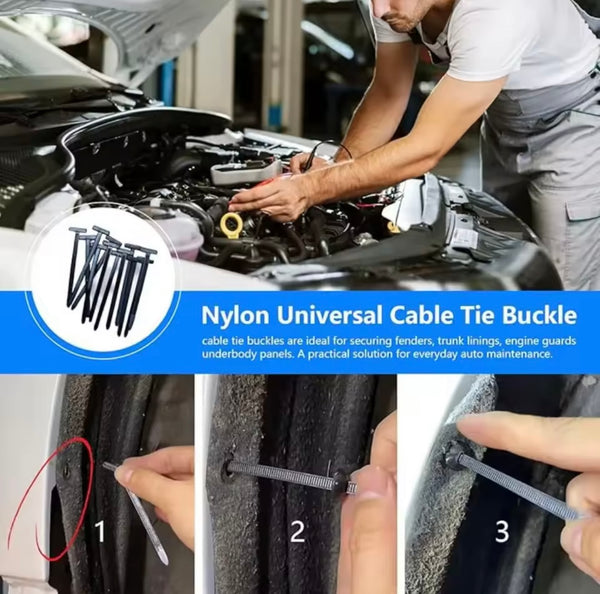 Nylon Universal Cable Tie Buckle

cable tie buckles are ideal for securing fenders, trunk linings, engine guards underbody panels. A practical solution for everyday auto maintenance.

1

2

3